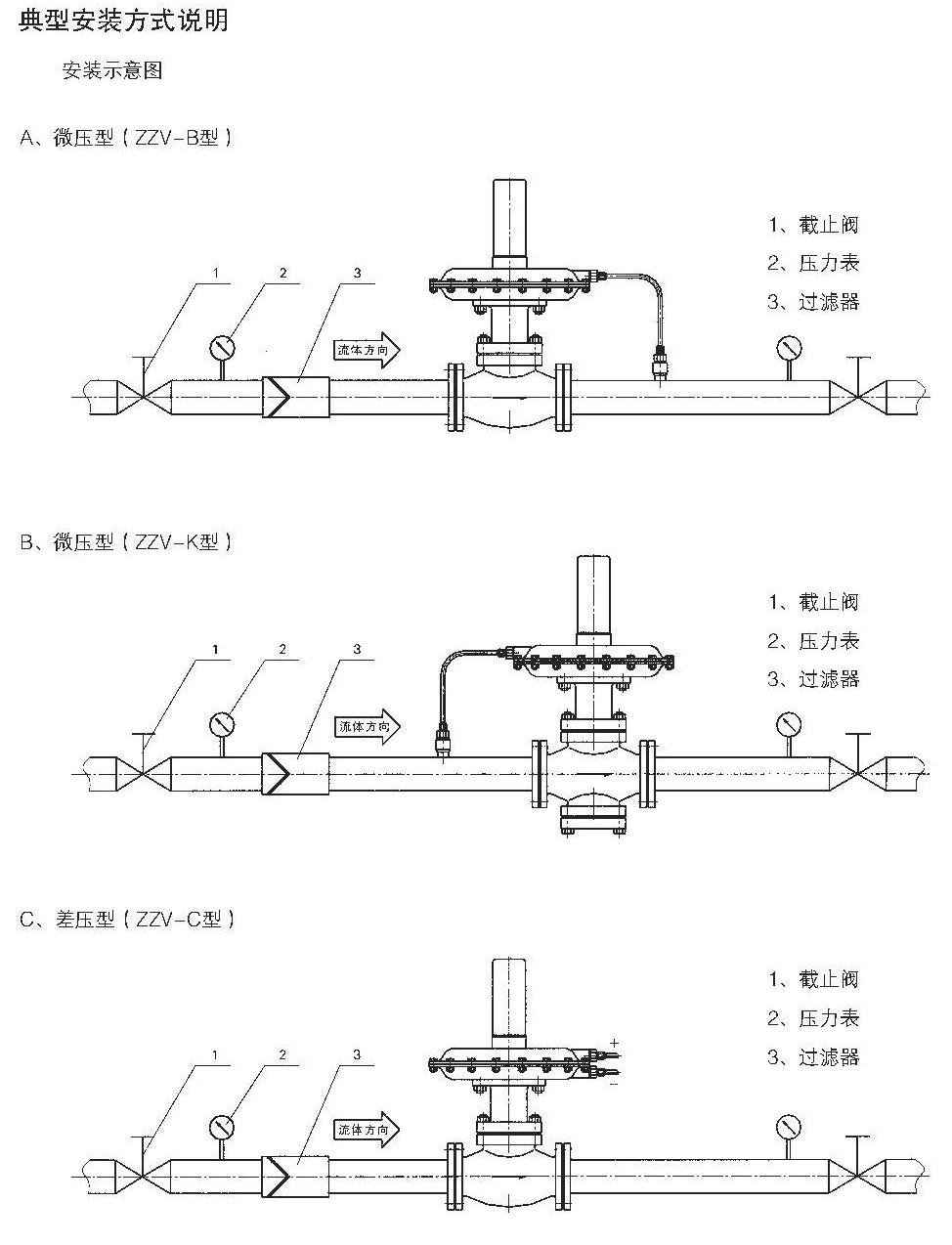 典型安装方式说明

安装示意图

A、微压型（ZZV-B型）

1 2 3

流体方向

1、截止阀
2、压力表
3、过滤器

B、微压型（ZZV-K型）

1 2 3

流体方向

1、截止阀
2、压力表
3、过滤器

C、差压型（ZZV-C型）

1 2 3

流体方向

+
-

1、截止阀
2、压力表
3、过滤器