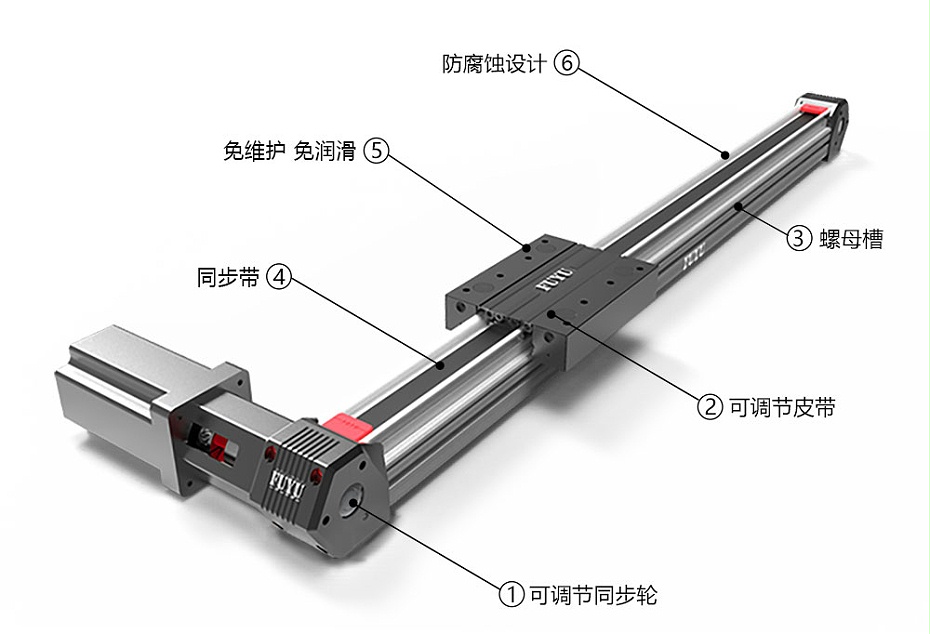 防腐蚀设计 ⑥

免维护 免润滑 ⑤

③ 螺母槽

同步带 ④

FUYU

FUYU

② 可调节皮带

FUYU

① 可调节同步轮