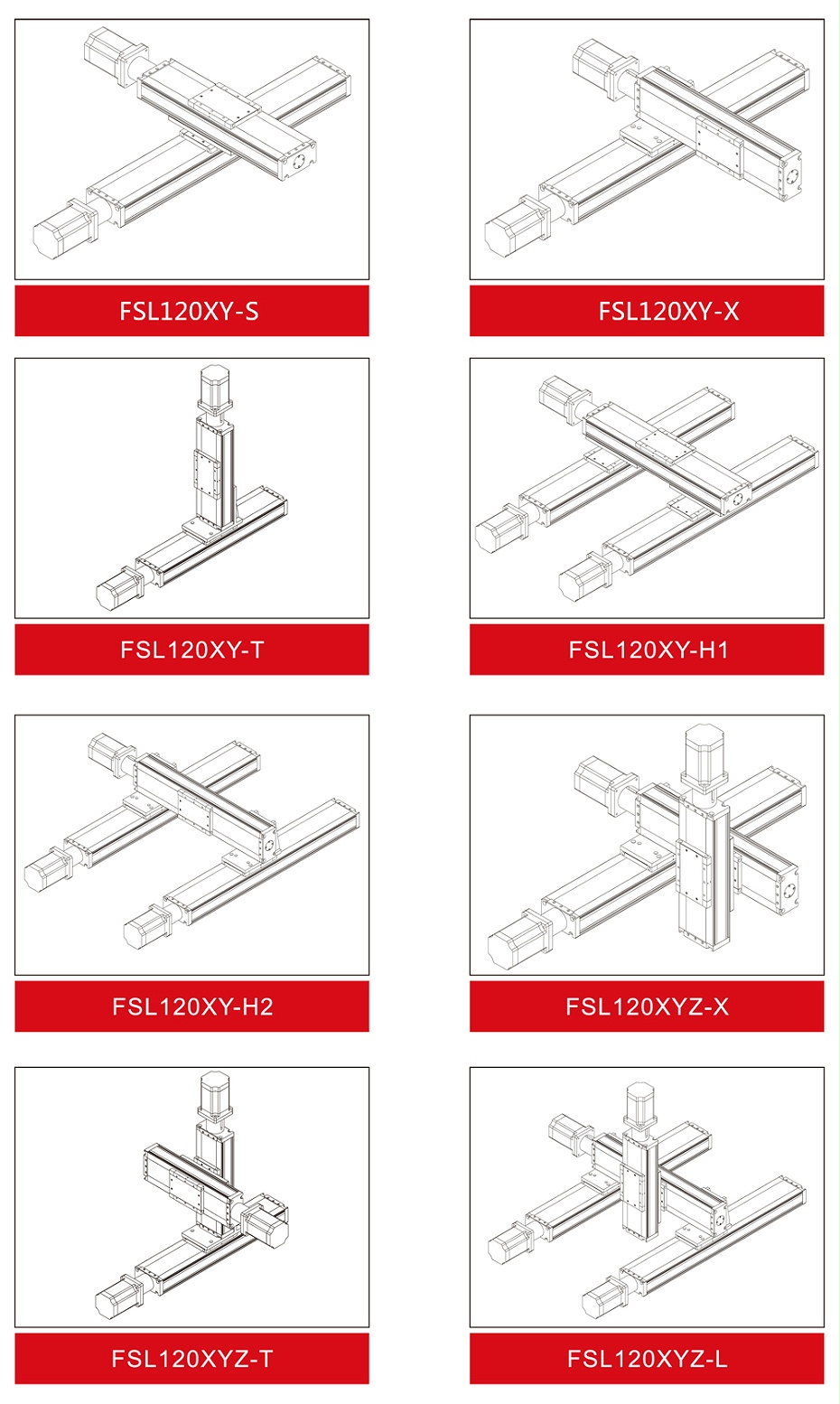 FSL120XY-S

FSL120XY-X

FSL120XY-T

FSL120XY-H1

FSL120XY-H2

FSL120XYZ-X

FSL120XYZ-T

FSL120XYZ-L