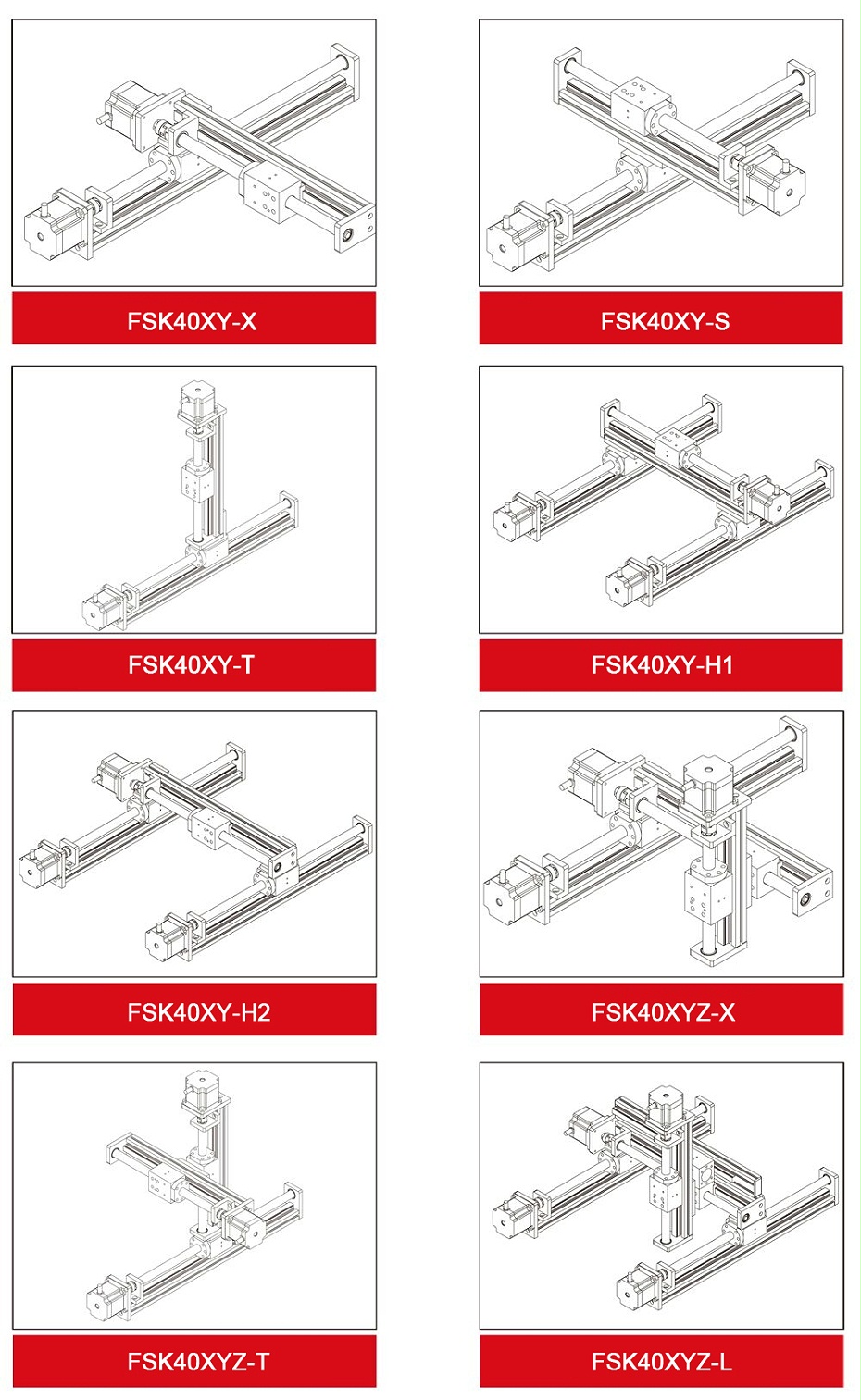 FSK40XY-X

FSK40XY-S

FSK40XY-T

FSK40XY-H1

FSK40XY-H2

FSK40XYZ-X

FSK40XYZ-T

FSK40XYZ-L