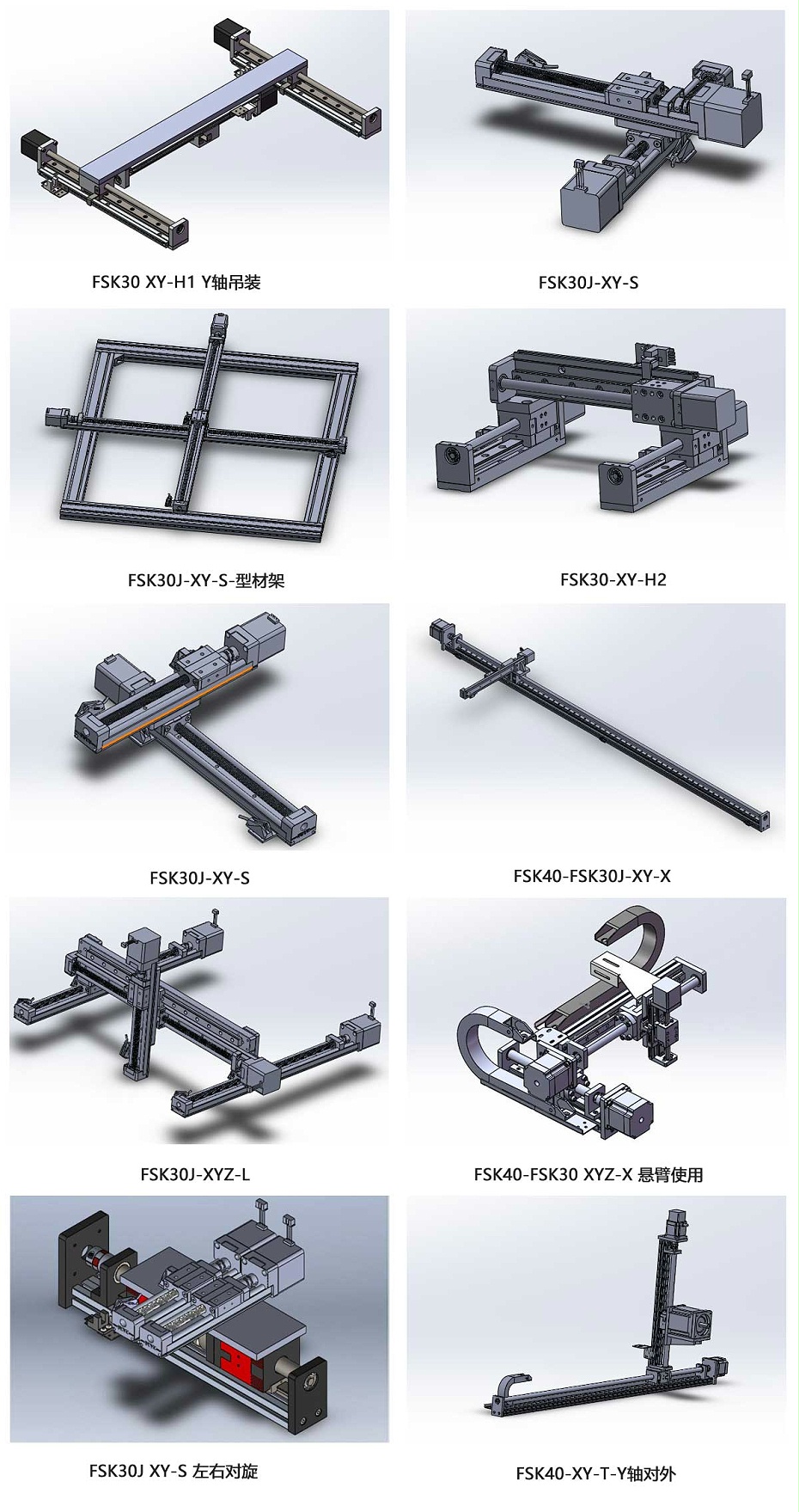 FSK30 XY-H1 Y轴吊装

FSK30J-XY-S

FSK30J-XY-S-型材架

FSK30-XY-H2

FSK30J-XY-S

FSK40-FSK30J-XY-X

FSK30J-XYZ-L

FSK40-FSK30 XYZ-X 悬臂使用

FSK30J XY-S 左右对旋

FSK40-XY-T-Y轴对外